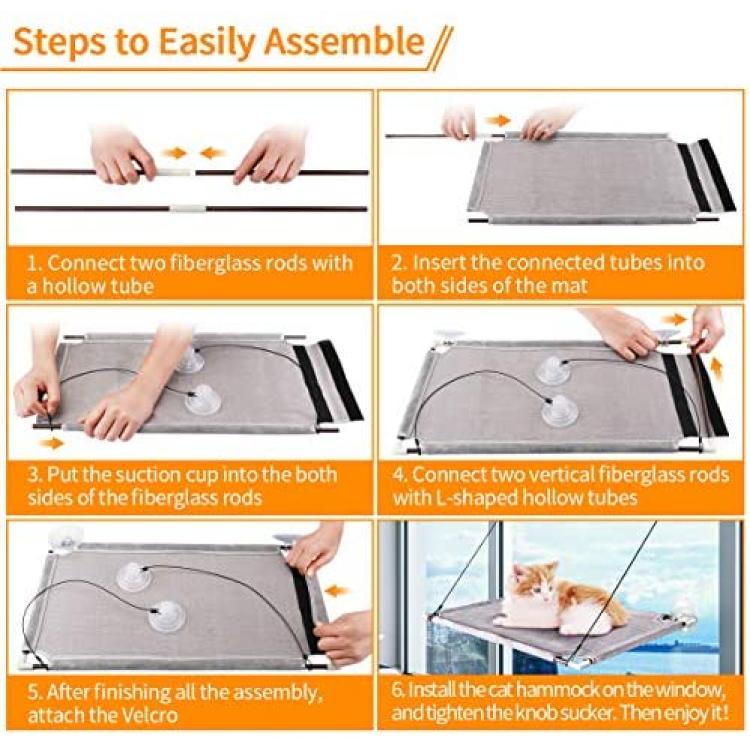 Steps to Easily Assemble

1. Connect two fiberglass rods with a hollow tube

2. Insert the connected tubes into both sides of the mat

3. Put the suction cup into the both sides of the fiberglass rods

4. Connect two vertical fiberglass rods with L-shaped hollow tubes

5. After finishing all the assembly, attach the Velcro

6. Install the cat hammock on the window, and tighten the knob sucker. Then enjoy it!