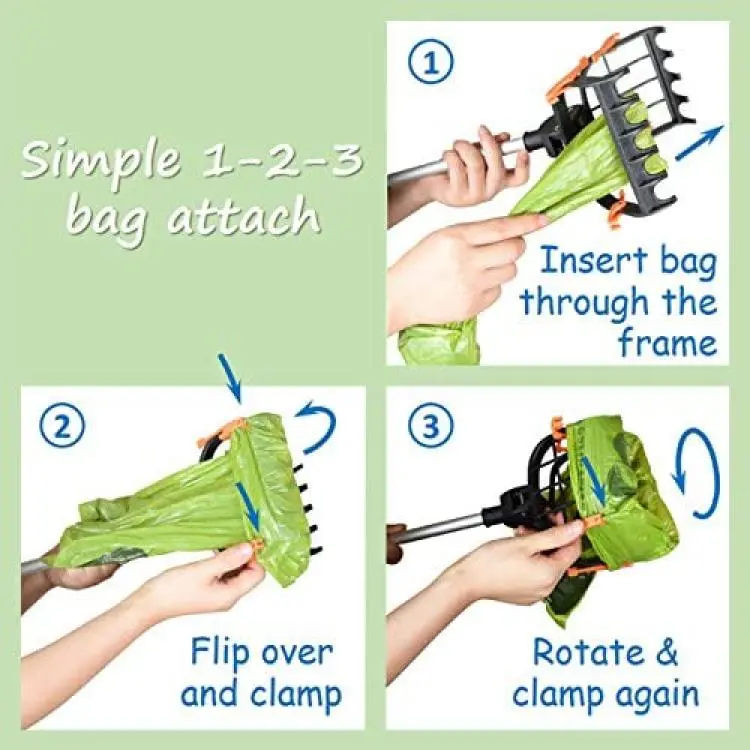 Simple 1-2-3 bag attach

1

Insert bag through the frame

2

Flip over and clamp

3

Rotate & clamp again