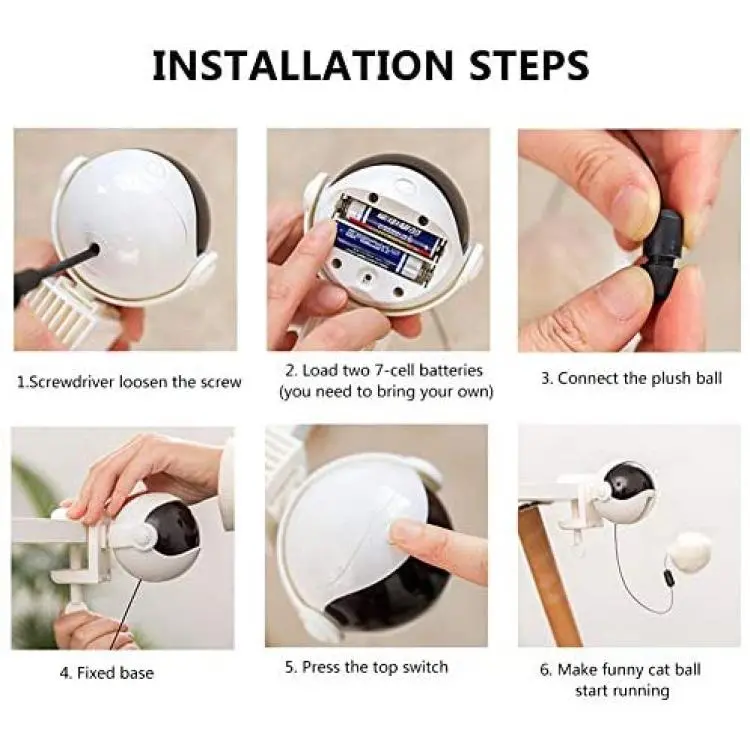 INSTALLATION STEPS

1.Screwdriver loosen the screw

2. Load two 7-cell batteries (you need to bring your own)

3. Connect the plush ball

4. Fixed base

5. Press the top switch

6. Make funny cat ball start running