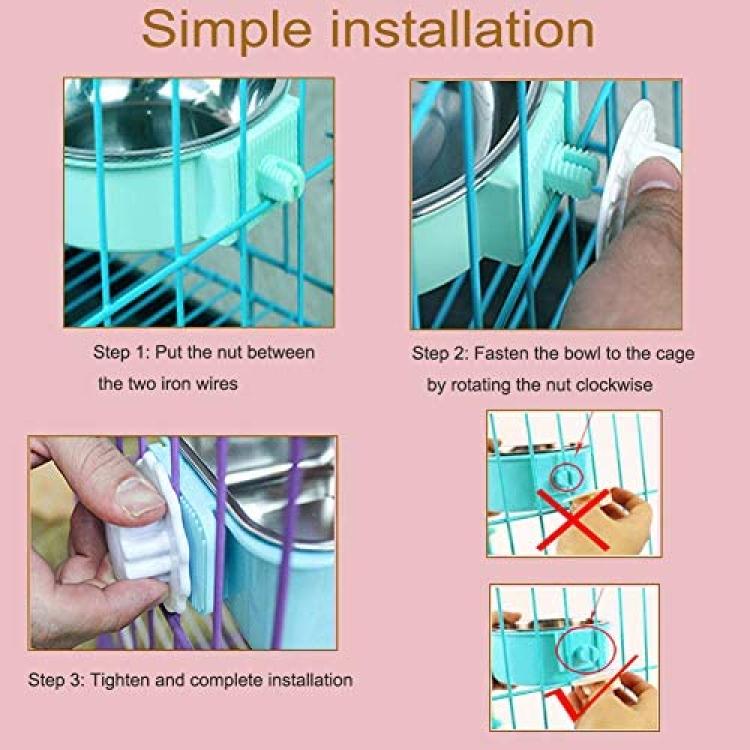 Simple installation

Step 1: Put the nut between the two iron wires

Step 2: Fasten the bowl to the cage by rotating the nut clockwise

Step 3: Tighten and complete installation