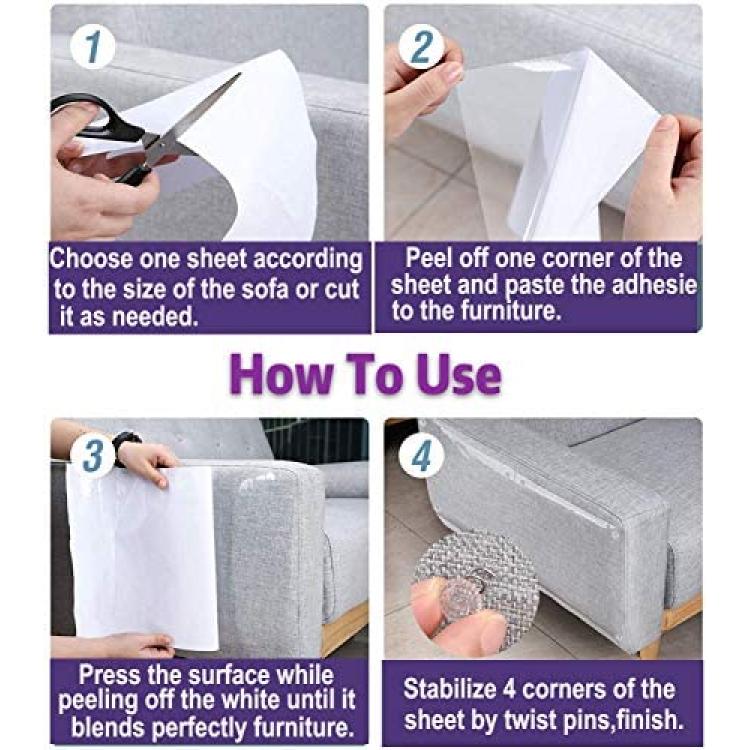 1

Choose one sheet according to the size of the sofa or cut it as needed.

2

Peel off one corner of the sheet and paste the adhesie to the furniture.

How To Use

3

Press the surface while peeling off the white until it blends perfectly furniture.

4

Stabilize 4 corners of the sheet by twist pins,finish.