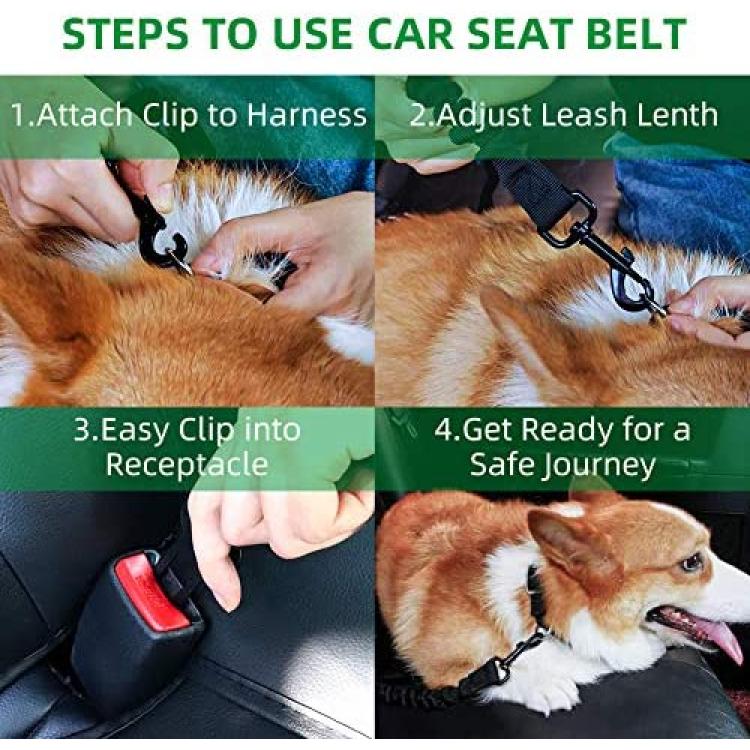 STEPS TO USE CAR SEAT BELT

1.Attach Clip to Harness

2.Adjust Leash Lenth

3.Easy Clip into Receptacle

4.Get Ready for a Safe Journey