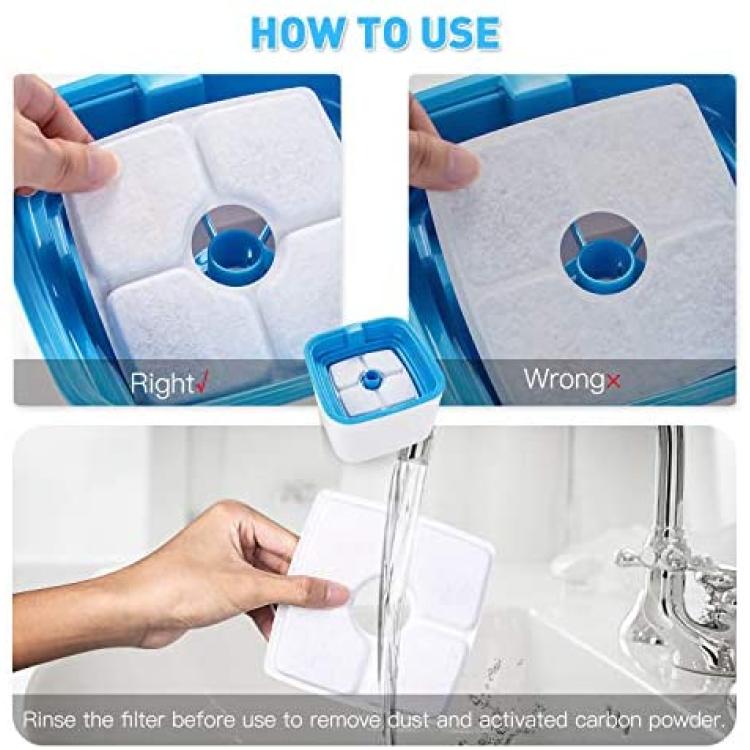 HOW TO USE

Right√

Wrong×

Rinse the filter before use to remove dust and activated carbon powder.