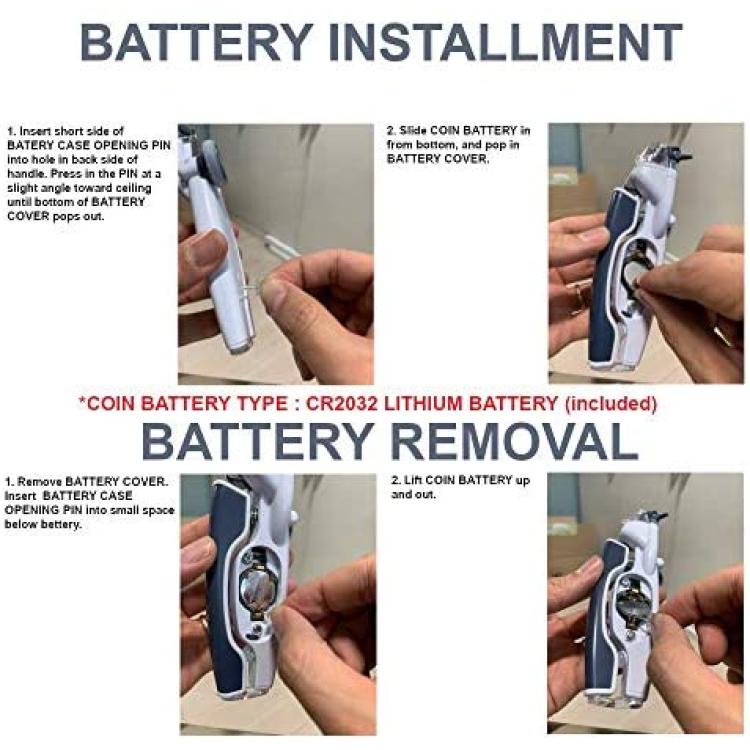 BATTERY INSTALLMENT

1. Insert short side of BATERY CASE OPENING PIN into hole in back side of handle. Press in the PIN at a slight angle toward ceiling until bottom of BATTERY COVER pops out.

2. Slide COIN BATTERY in from bottom, and pop in BATTERY COVER.

*COIN BATTERY TYPE : CR2032 LITHIUM BATTERY (included)

BATTERY REMOVAL

1. Remove BATTERY COVER. Insert BATTERY CASE OPENING PIN into small space below bettery.

2. Lift COIN BATTERY up and out.