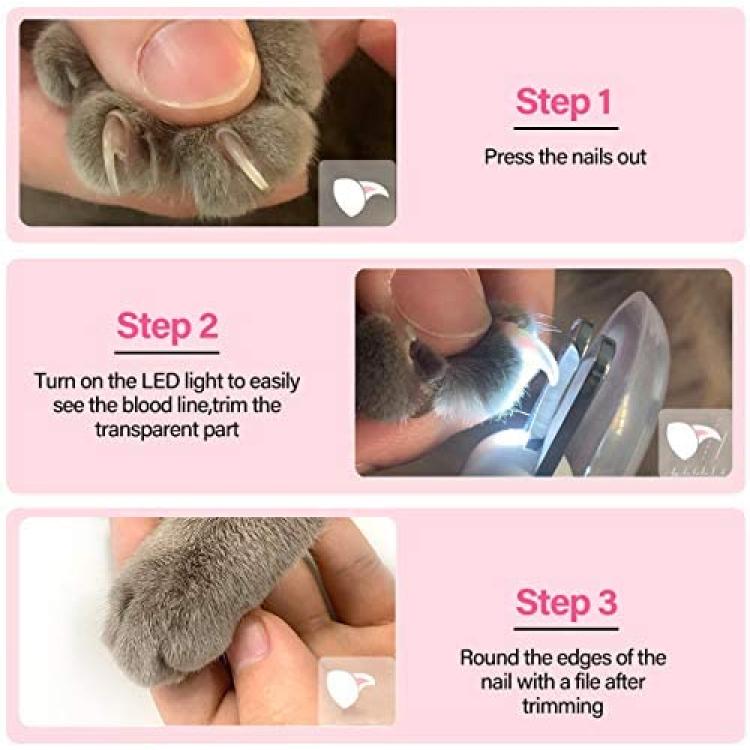 Step 1

Press the nails out

Step 2

Turn on the LED light to easily see the blood line,trim the transparent part

Step 3

Round the edges of the nail with a file after trimming