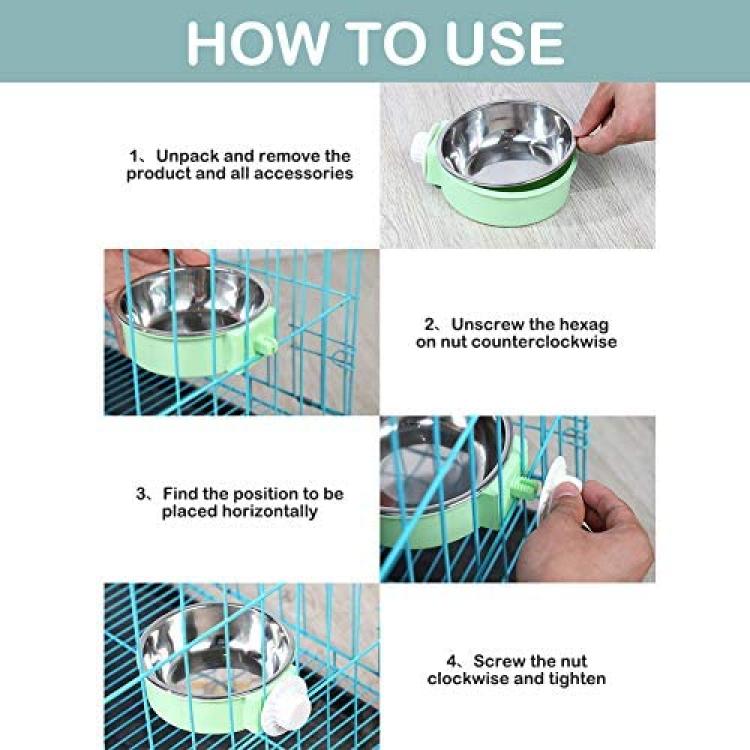 HOW TO USE

1、Unpack and remove the product and all accessories

2、Unscrew the hexag on nut counterclockwise

3、Find the position to be placed horizontally

4、Screw the nut clockwise and tighten