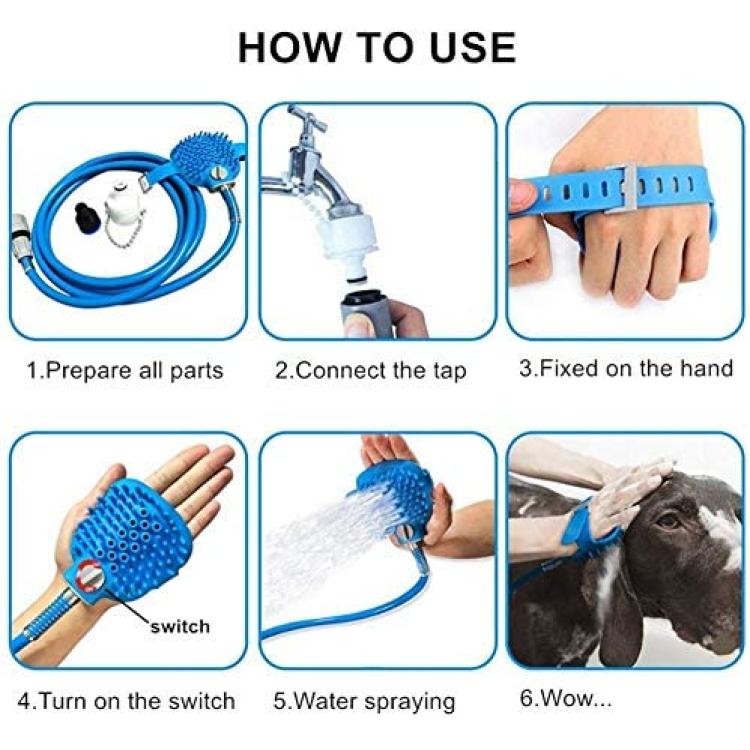 HOW TO USE

1.Prepare all parts

2.Connect the tap

3.Fixed on the hand

switch

4.Turn on the switch

5.Water spraying

6.Wow...