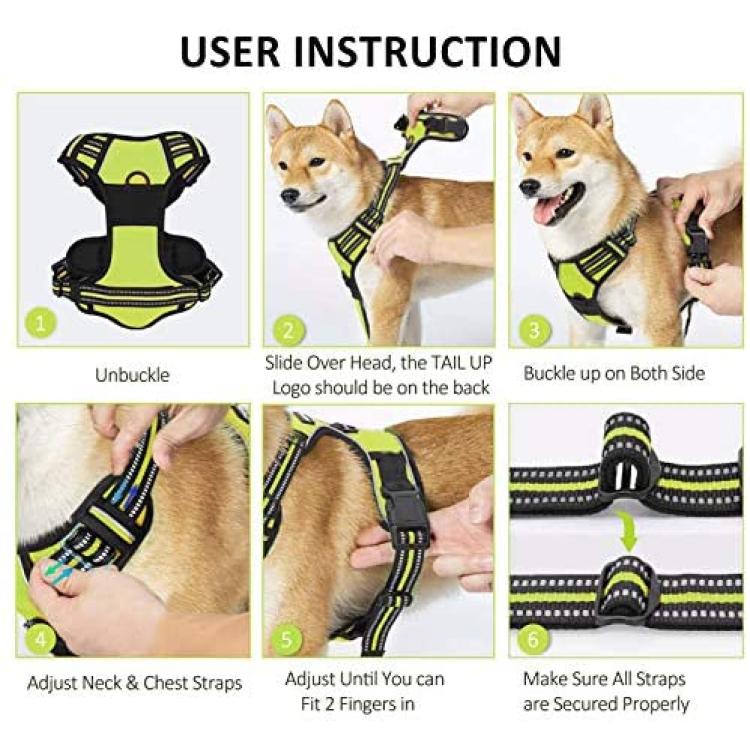 USER INSTRUCTION

1

Unbuckle

2

Slide Over Head, the TAIL UP Logo should be on the back

3

Buckle up on Both Side

4

Adjust Neck & Chest Straps

5

Adjust Until You can Fit 2 Fingers in

6

Make Sure All Straps are Secured Properly