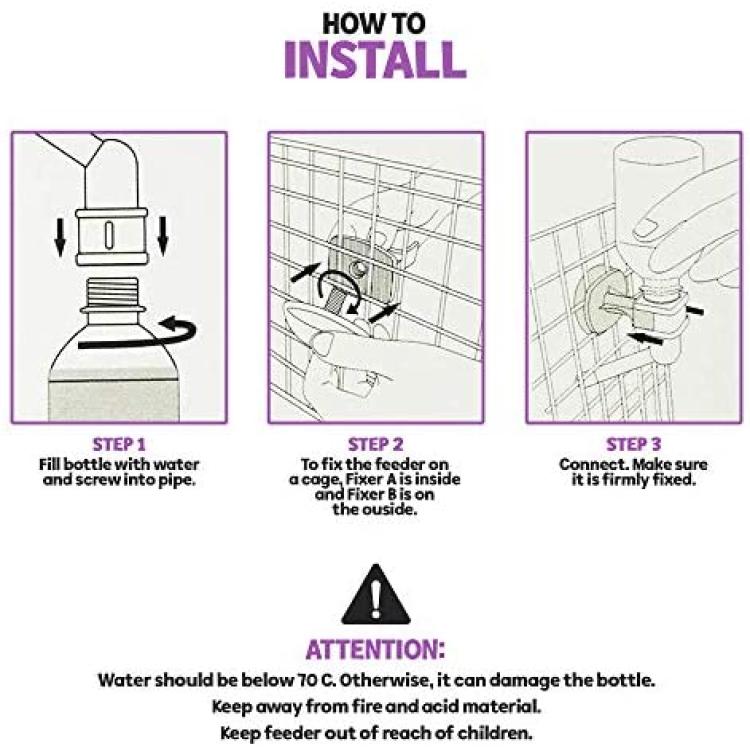 HOW TO
INSTALL

STEP 1
Fill bottle with water and screw into pipe.

STEP 2
To fix the feeder on a cage, Fixer A is inside and Fixer B is on the ouside.

STEP 3
Connect. Make sure it is firmly fixed.

ATTENTION:
Water should be below 70 C. Otherwise, it can damage the bottle.
Keep away from fire and acid material.
Keep feeder out of reach of children.