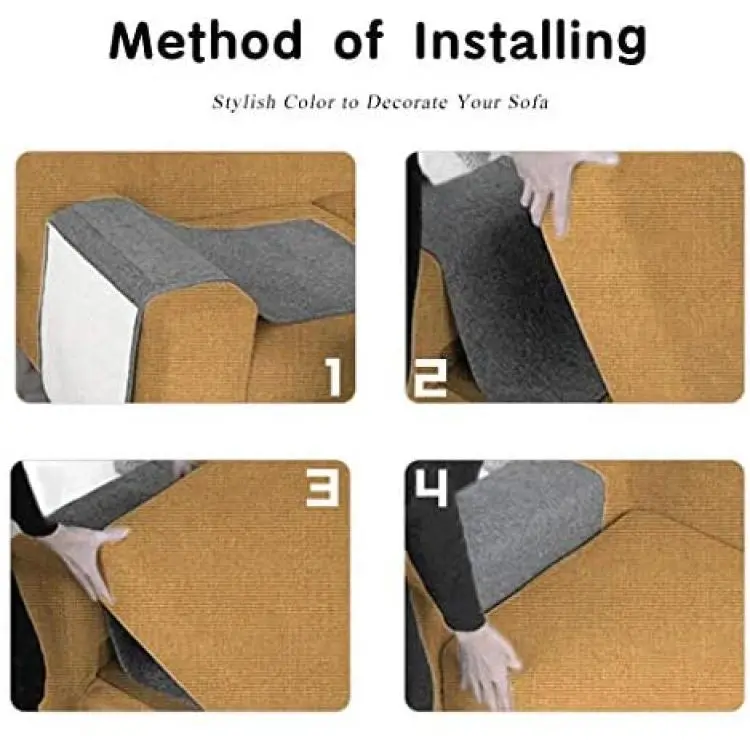 Method of Installing

Stylish Color to Decorate Your Sofa

1

2

3

4