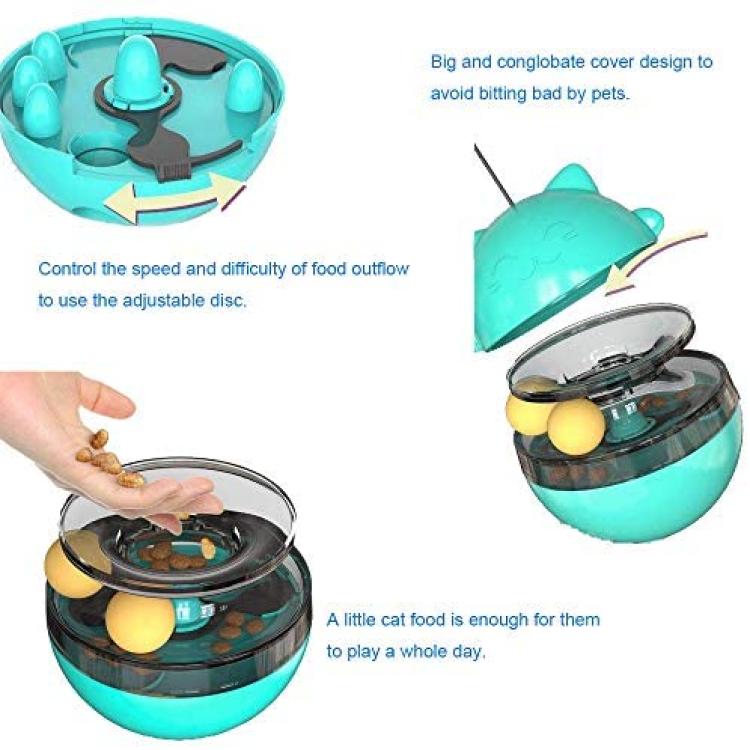 Big and conglobate cover design to avoid bitting bad by pets.

Control the speed and difficulty of food outflow to use the adjustable disc.

A little cat food is enough for them to play a whole day.