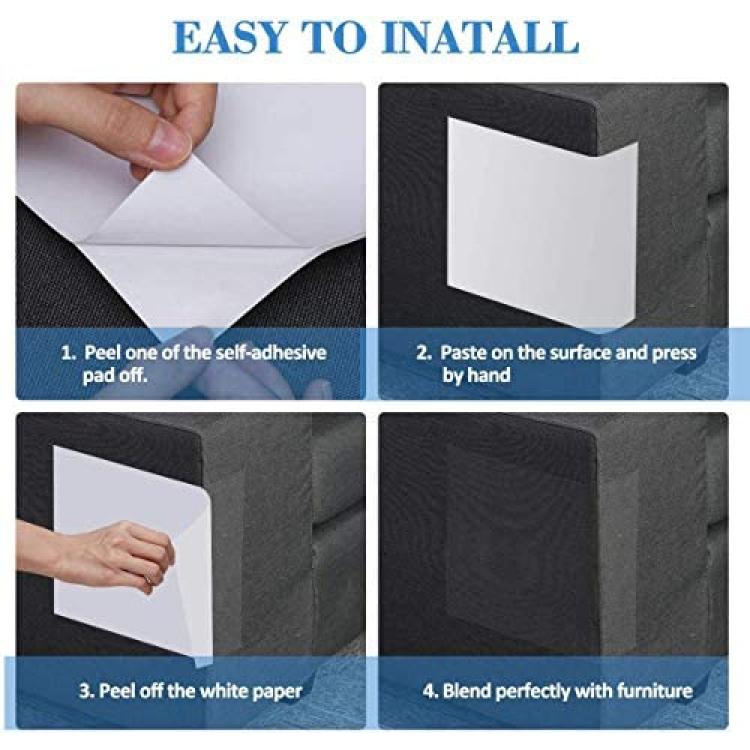 EASY TO INATALL

1. Peel one of the self-adhesive pad off.

2. Paste on the surface and press by hand

3. Peel off the white paper

4. Blend perfectly with furniture