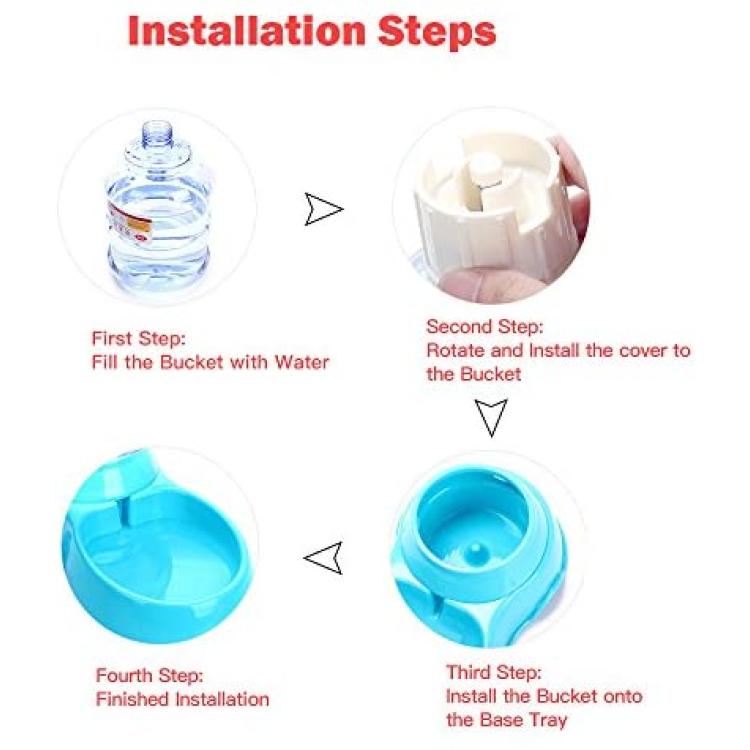 Installation Steps

First Step:
Fill the Bucket with Water

Second Step:
Rotate and Install the cover to the Bucket

Third Step:
Install the Bucket onto the Base Tray

Fourth Step:
Finished Installation