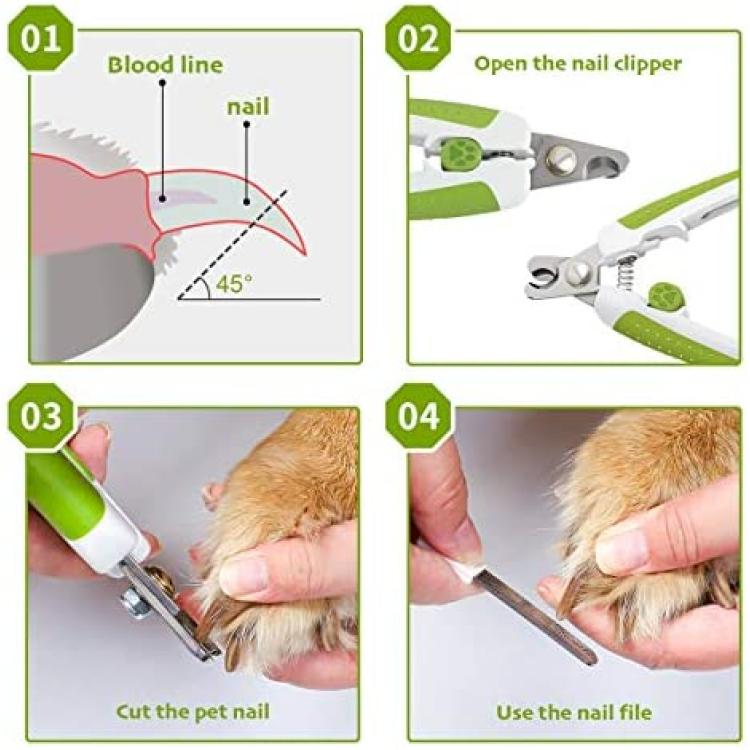 01

Blood line

nail

45°

02

Open the nail clipper

03

Cut the pet nail

04

Use the nail file