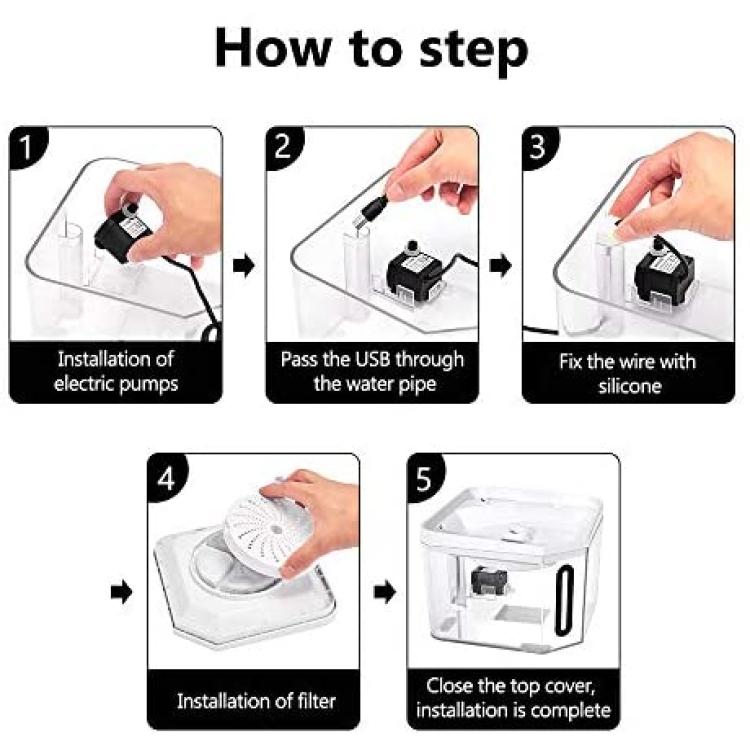 How to step

1

Installation of electric pumps

2

Pass the USB through the water pipe

3

Fix the wire with silicone

4

Installation of filter

5

Close the top cover, installation is complete