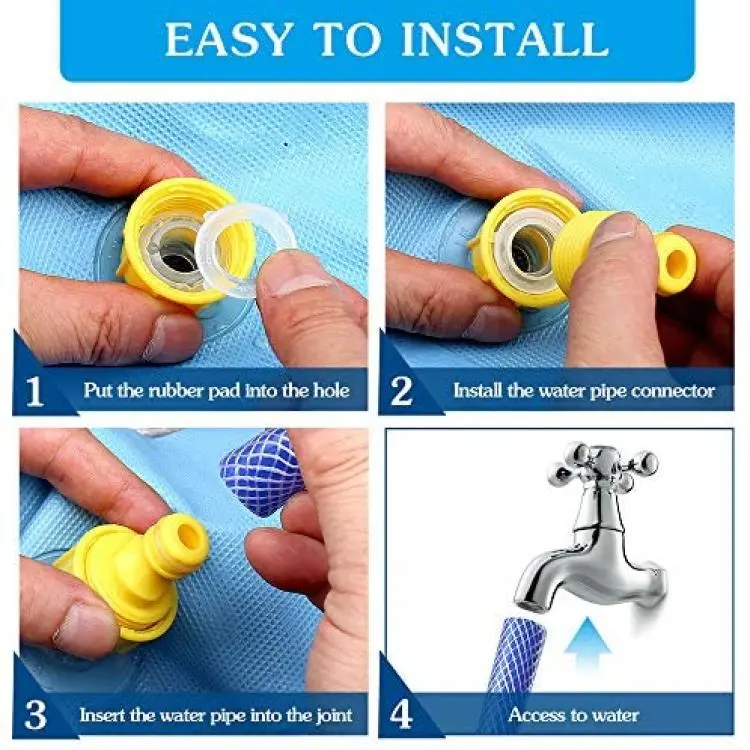 EASY TO INSTALL

1 Put the rubber pad into the hole

2 Install the water pipe connector

3 Insert the water pipe into the joint

4 Access to water