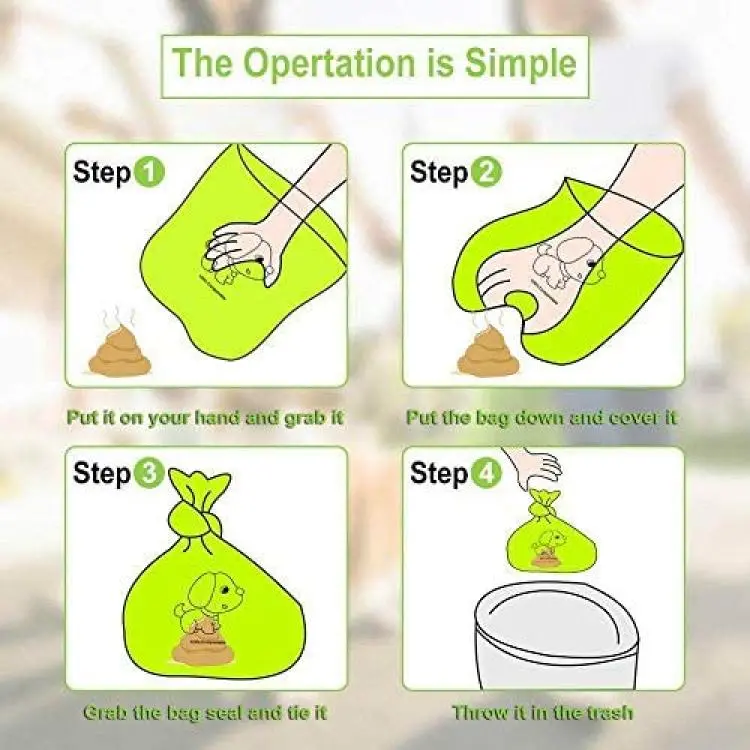 The Opertation is Simple

Step 1

Put it on your hand and grab it

Step 2

Put the bag down and cover it

Step 3

Grab the bag seal and tie it

Step 4

Throw it in the trash