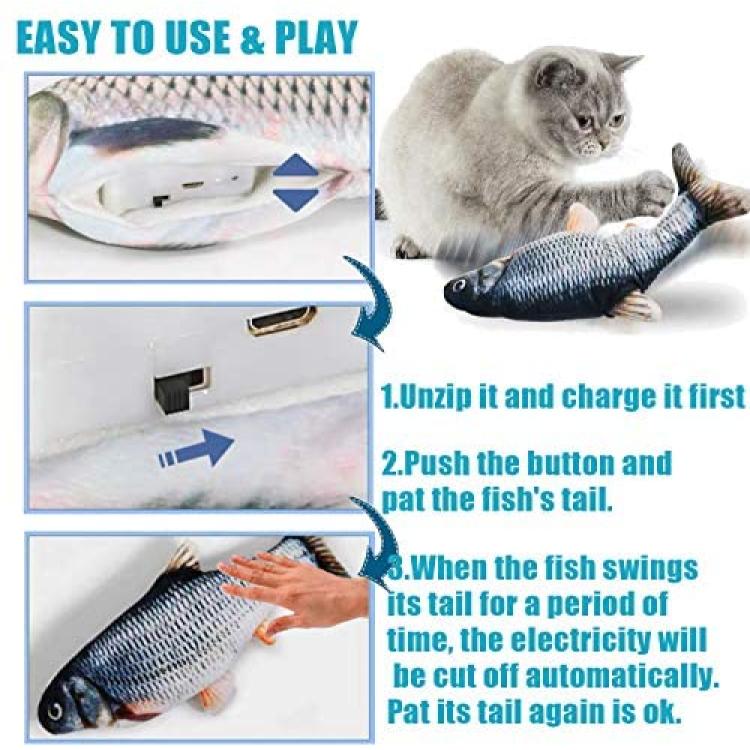 EASY TO USE & PLAY

1.Unzip it and charge it first

2.Push the button and pat the fish's tail.

3.When the fish swings its tail for a period of time, the electricity will be cut off automatically. Pat its tail again is ok.