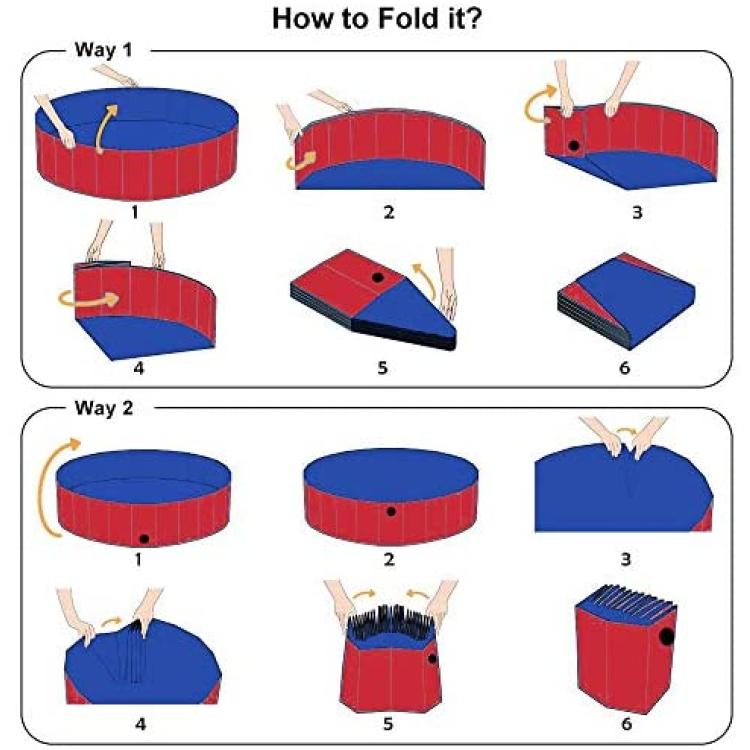 How to Fold it?

Way 1

1

2

3

4

5

6

Way 2

1

2

3

4

5

6