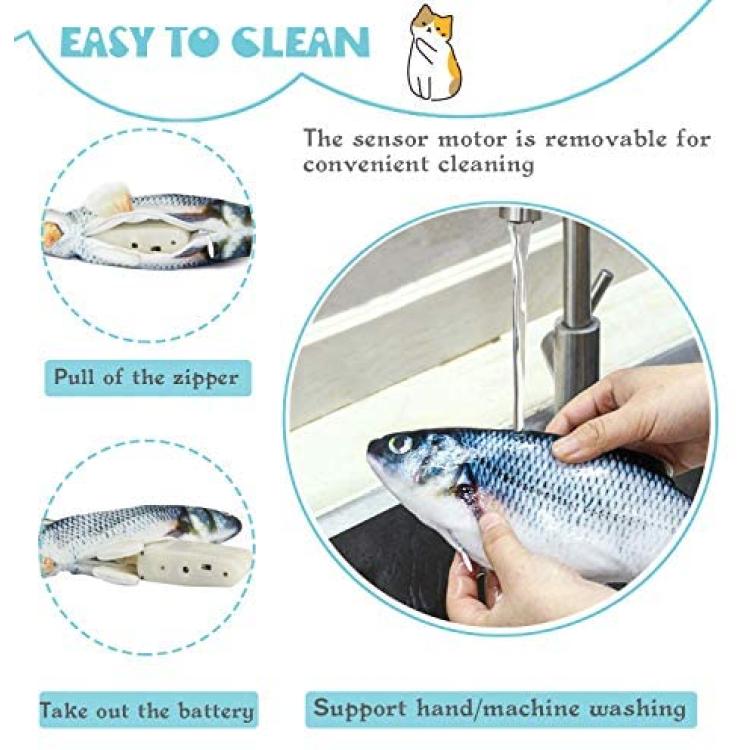 EASY TO CLEAN

The sensor motor is removable for convenient cleaning

Pull of the zipper

Take out the battery

Support hand/machine washing