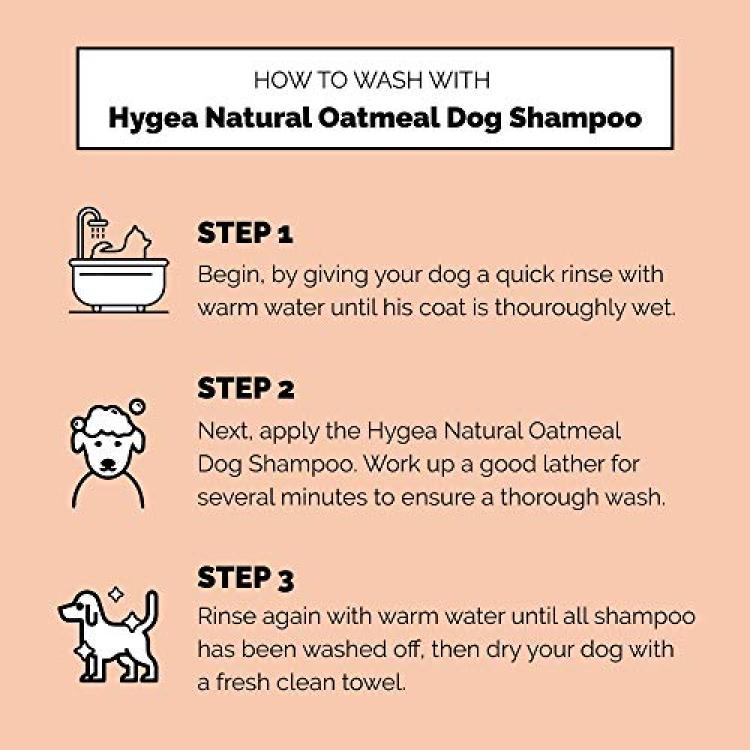 HOW TO WASH WITH
Hygea Natural Oatmeal Dog Shampoo

STEP 1
Begin, by giving your dog a quick rinse with warm water until his coat is thouroughly wet.

STEP 2
Next, apply the Hygea Natural Oatmeal Dog Shampoo. Work up a good lather for several minutes to ensure a thorough wash.

STEP 3
Rinse again with warm water until all shampoo has been washed off, then dry your dog with a fresh clean towel.