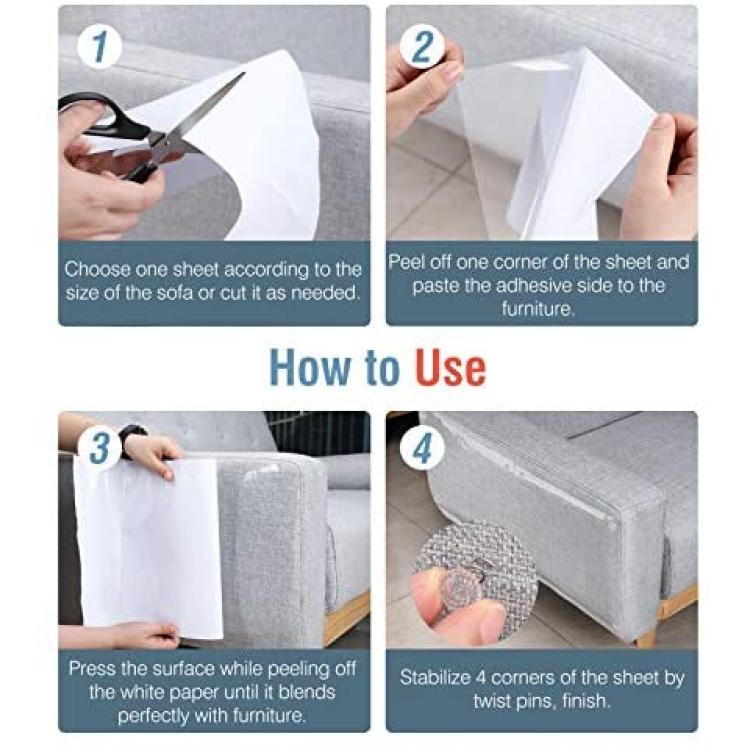 1

Choose one sheet according to the size of the sofa or cut it as needed.

2

Peel off one corner of the sheet and paste the adhesive side to the furniture.

How to Use

3

Press the surface while peeling off the white paper until it blends perfectly with furniture.

4

Stabilize 4 corners of the sheet by twist pins, finish.