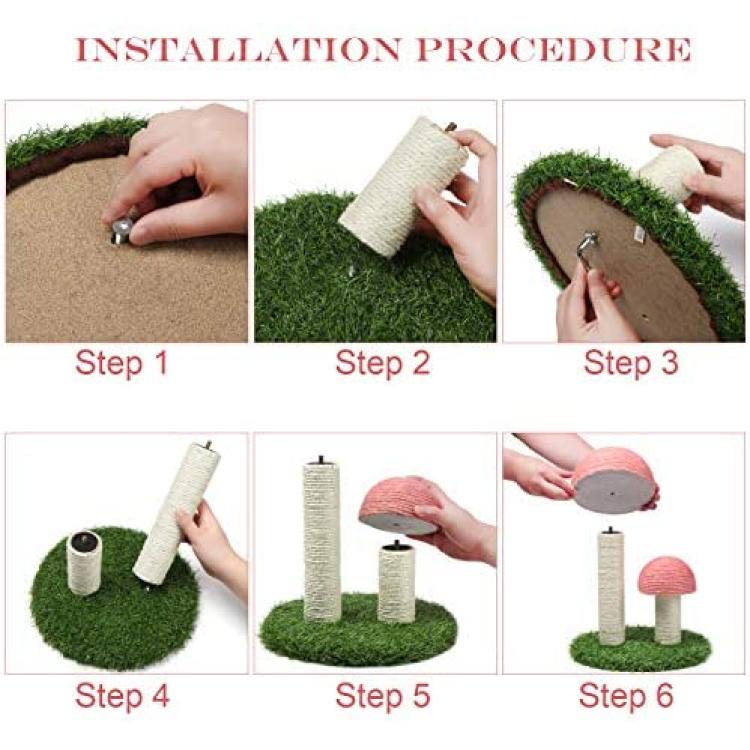 INSTALLATION PROCEDURE

Step 1

Step 2

Step 3

Step 4

Step 5

Step 6