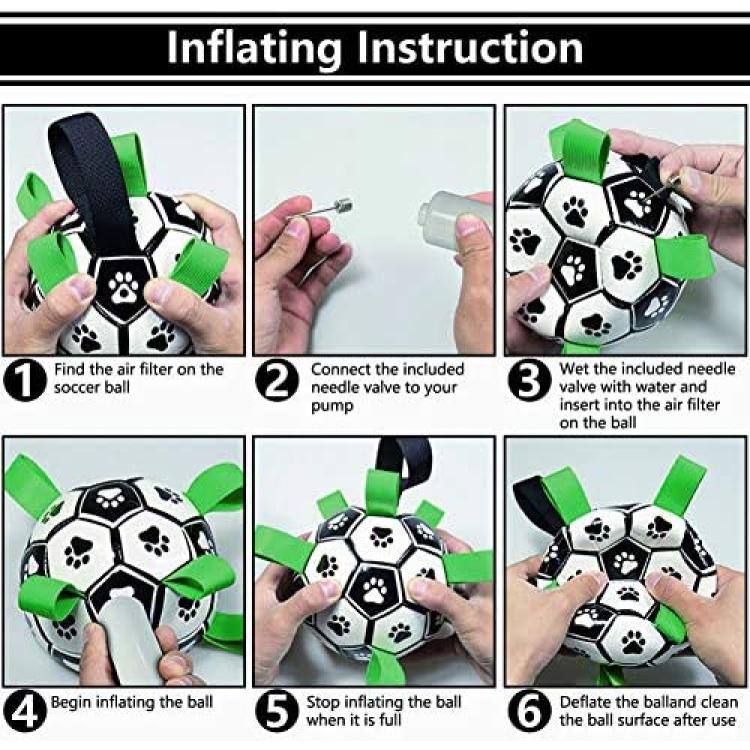 Inflating Instruction

1 Find the air filter on the soccer ball

2 Connect the included needle valve to your pump

3 Wet the included needle valve with water and insert into the air filter on the ball

4 Begin inflating the ball

5 Stop inflating the ball when it is full

6 Deflate the balland clean the ball surface after use