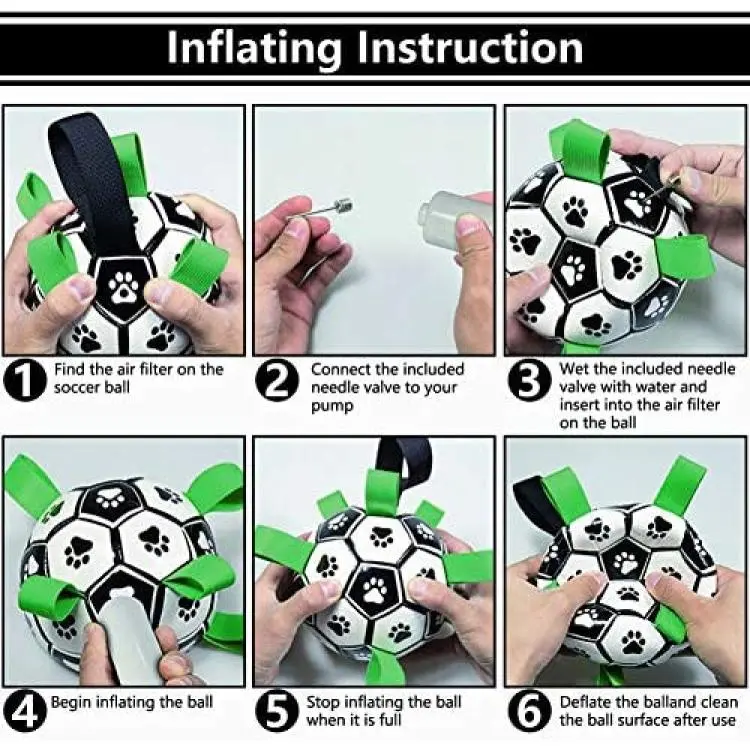 Inflating Instruction

1 Find the air filter on the soccer ball

2 Connect the included needle valve to your pump

3 Wet the included needle valve with water and insert into the air filter on the ball

4 Begin inflating the ball

5 Stop inflating the ball when it is full

6 Deflate the balland clean the ball surface after use