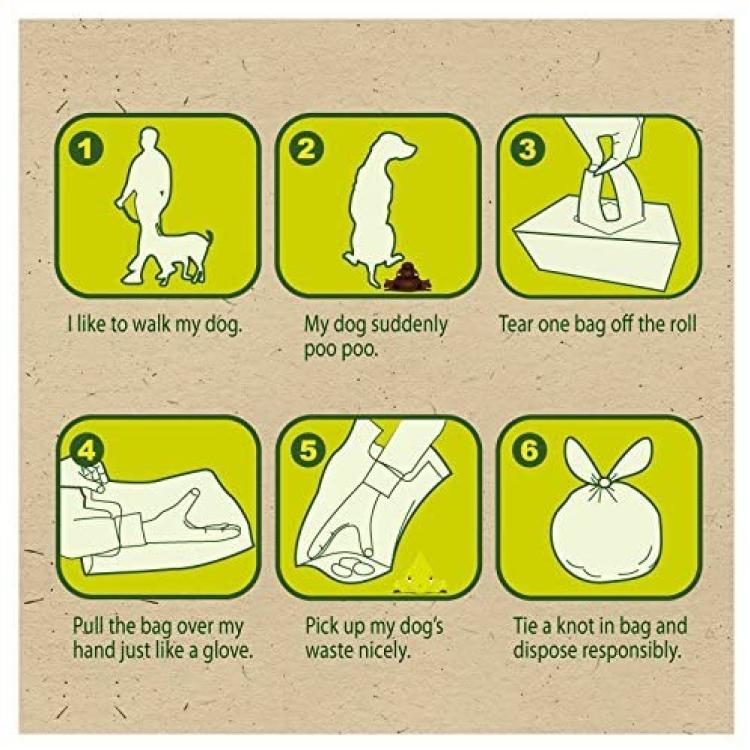 1
I like to walk my dog.

2
My dog suddenly poo poo.

3
Tear one bag off the roll

4
Pull the bag over my hand just like a glove.

5
Pick up my dog's waste nicely.

6
Tie a knot in bag and dispose responsibly.