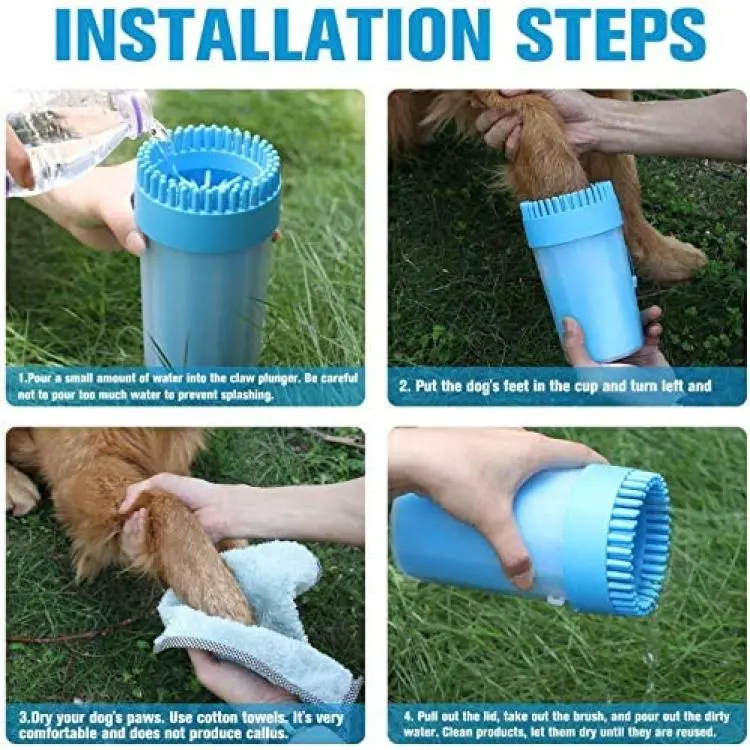 INSTALLATION STEPS

1.Pour a small amount of water into the claw plunger. Be careful not to pour too much water to prevent splashing.

2. Put the dog's feet in the cup and turn left and

3.Dry your dog's paws. Use cotton towels. It's very comfortable and does not produce callus.

4. Pull out the lid, take out the brush, and pour out the dirty water. Clean products, let them dry until they are reused.