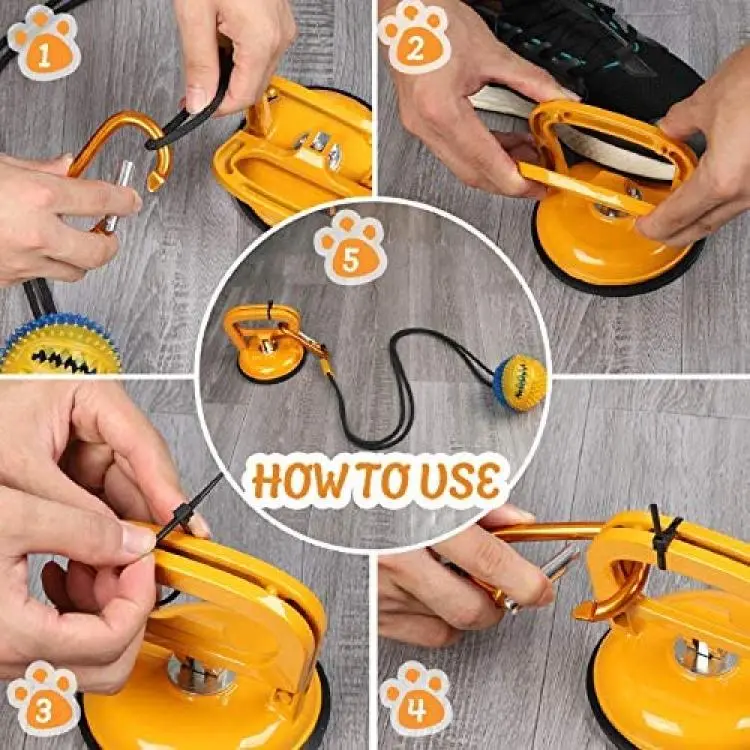 1

2

5

HOW TO USE

3

4